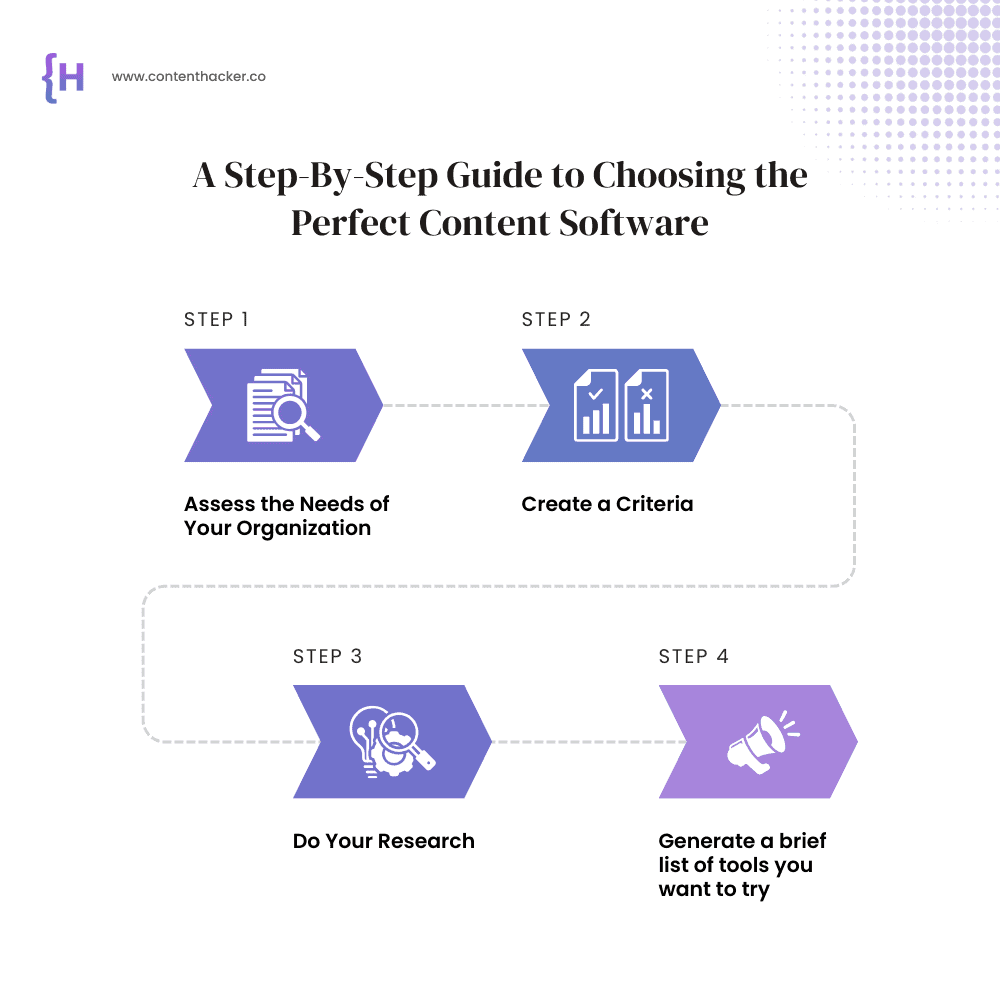 {H

www.contenthacker.co

A Step-By-Step Guide to Choosing the Perfect Content Software

STEP 1

Assess the Needs of Your Organization

STEP 2

Create a Criteria

STEP 3

Do Your Research

STEP 4

Generate a brief list of tools you want to try